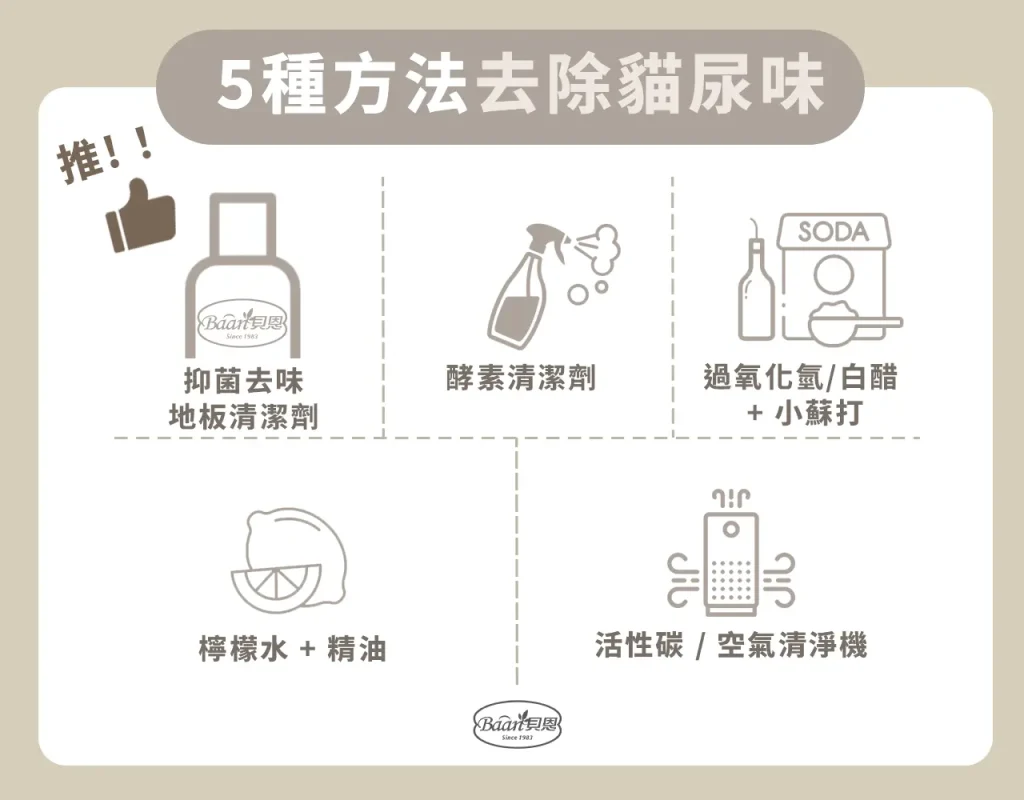 5種方法去除貓尿味

推！！

Baan貝恩
Since 1983

抑菌去味
地板清潔劑

酵素清潔劑

SODA

過氧化氫/白醋
+ 小蘇打

檸檬水 + 精油

活性碳 / 空氣清淨機

Baan貝恩
Since 1983