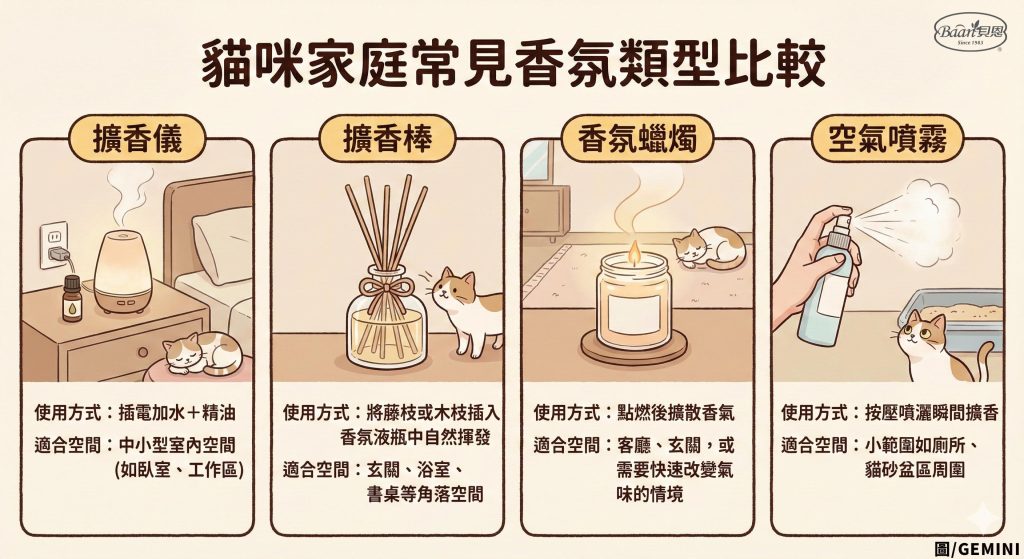 Baan貝恩
Since 1983

貓咪家庭常見香氛類型比較

擴香儀

使用方式：插電加水＋精油
適合空間：中小型室內空間（如臥室、工作區）

擴香棒

使用方式：將藤枝或木枝插入香氛液瓶中自然揮發
適合空間：玄關、浴室、書桌等角落空間

香氛蠟燭

使用方式：點燃後擴散香氣
適合空間：客廳、玄關，或需要快速改變氣味的情境

空氣噴霧

使用方式：按壓噴灑瞬間擴香
適合空間：小範圍如廁所、貓砂盆區周圍

圖/GEMINI